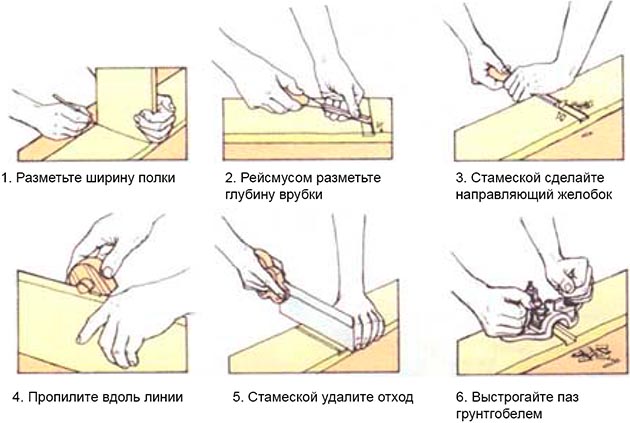 1. Разметьте ширину полки

2. Рейсмусом разметьте глубину врубки

3. Стамеской сделайте направляющий желобок

4. Пропилите вдоль линии

5. Стамеской удалите отход

6. Выстрогайте паз грунтгобелем