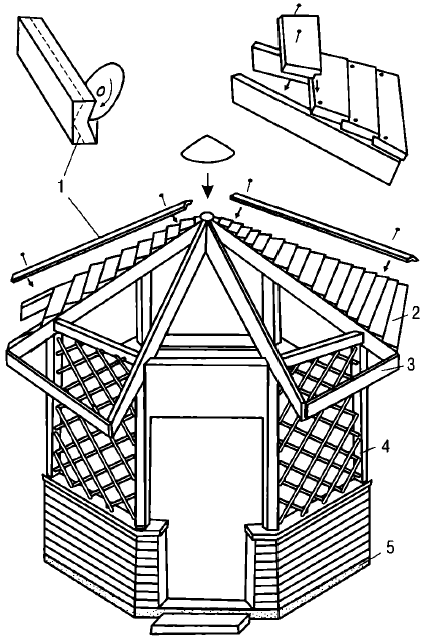 1
2
3
4
5