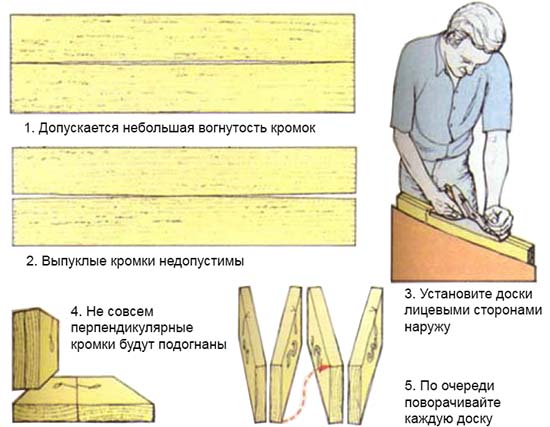 1. Допускается небольшая вогнутость кромок

2. Выпуклые кромки недопустимы

3. Установите доски лицевыми сторонами наружу

4. Не совсем перпендикулярные кромки будут подогнаны

5. По очереди поворачивайте каждую доску