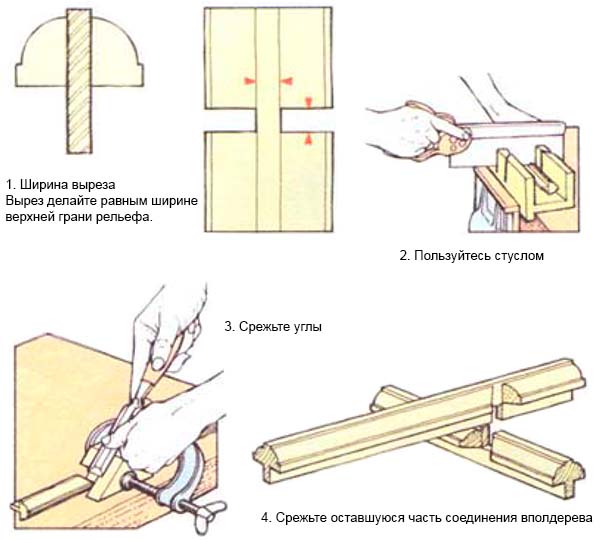 1. Ширина выреза
Вырез делайте равным ширине верхней грани рельефа.

2. Пользуйтесь стуслом

3. Срежьте углы

4. Срежьте оставшуюся часть соединения вполдерева