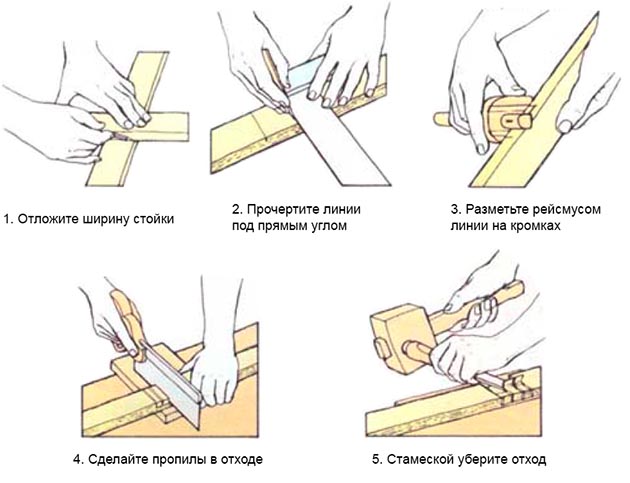 1. Отложите ширину стойки

2. Прочертите линии под прямым углом

3. Разметьте рейсмусом линии на кромках

4. Сделайте пропилы в отходе

5. Стамеской уберите отход