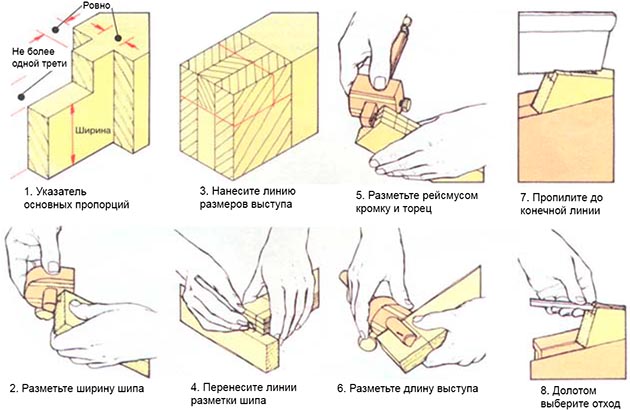 Ровно

Не более одной трети

Ширина

1. Указатель основных пропорций

3. Нанесите линию размеров выступа

5. Разметьте рейсмусом кромку и торец

7. Пропилите до конечной линии

2. Разметьте ширину шипа

4. Перенесите линии разметки шипа

6. Разметьте длину выступа

8. Долотом выберите отход