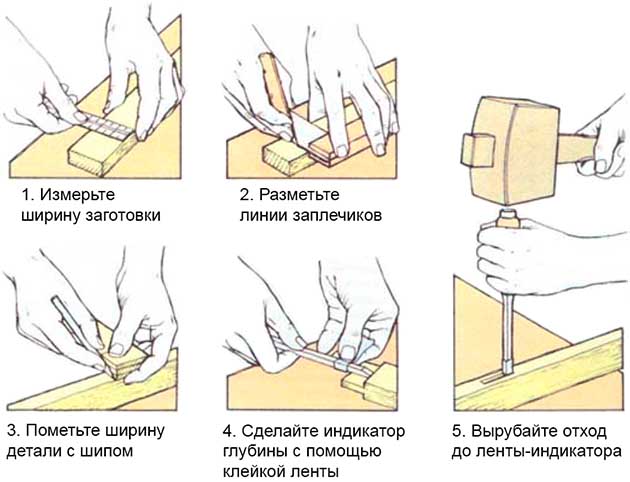 1. Измерьте ширину заготовки

2. Разметьте линии заплечиков

3. Пометьте ширину детали с шипом

4. Сделайте индикатор глубины с помощью клейкой ленты

5. Вырубайте отход до ленты-индикатора