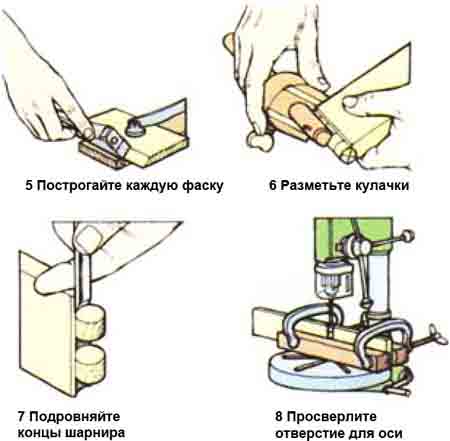 5 Построгайте каждую фаску

6 Разметьте кулачки

7 Подровняйте концы шарнира

8 Просверлите отверстие для оси