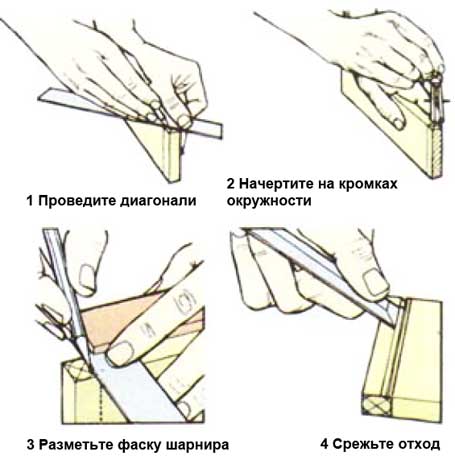 1 Проведите диагонали

2 Начертите на кромках окружности

3 Разметьте фаску шарнира

4 Срежьте отход