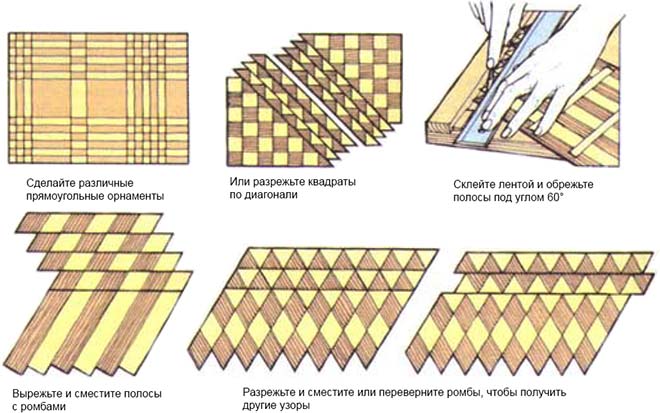 Сделайте различные прямоугольные орнаменты

Или разрежьте квадраты по диагонали

Склейте лентой и обрежьте полосы под углом 60°

Вырежьте и сместите полосы с ромбами

Разрежьте и сместите или переверните ромбы, чтобы получить другие узоры