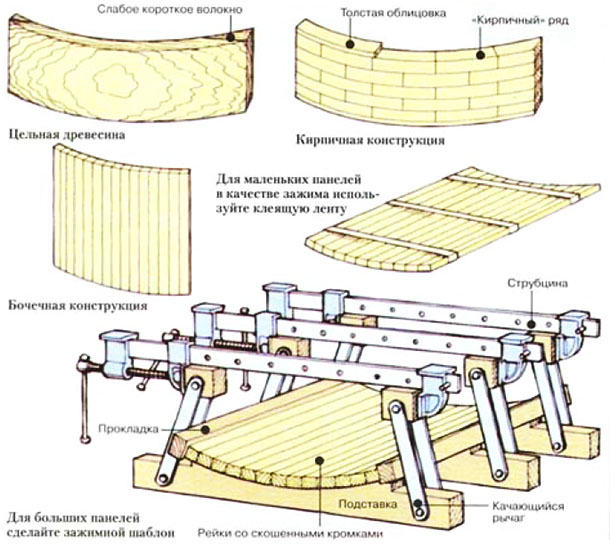 Слабое короткое волокно

Толстая облицовка

«Кирпичный» ряд

Цельная древесина

Кирпичная конструкция

Для маленьких панелей в качестве зажима используйте клеящую ленту

Бочечная конструкция

Струбцина

Прокладка

Подставка

Качающийся рычаг

Для больших панелей сделайте зажимной шаблон

Рейки со скошенными кромками