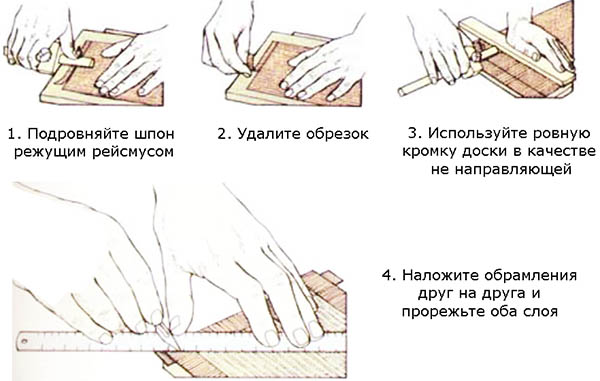 1. Подровняйте шпон режущим рейсмусом

2. Удалите обрезок

3. Используйте ровную кромку доски в качестве не направляющей

4. Наложите обрамления друг на друга и прорежьте оба слоя