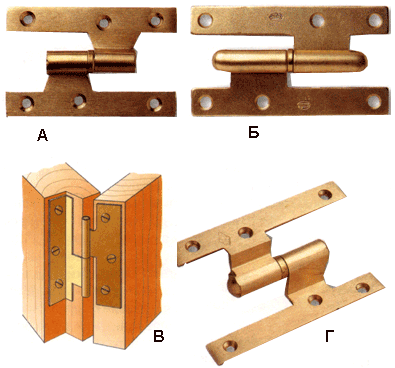 А

Б

В

Г