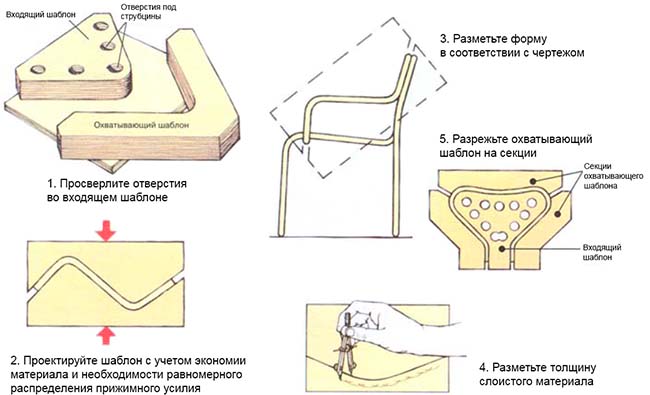 Входящий шаблон

Отверстия под струбцины

Охватывающий шаблон

1. Просверлите отверстия во входящем шаблоне

2. Проектируйте шаблон с учетом экономии материала и необходимости равномерного распределения прижимного усилия

3. Разметьте форму в соответствии с чертежом

5. Разрежьте охватывающий шаблон на секции

Секции охватывающего шаблона

Входящий шаблон

4. Разметьте толщину слоистого материала